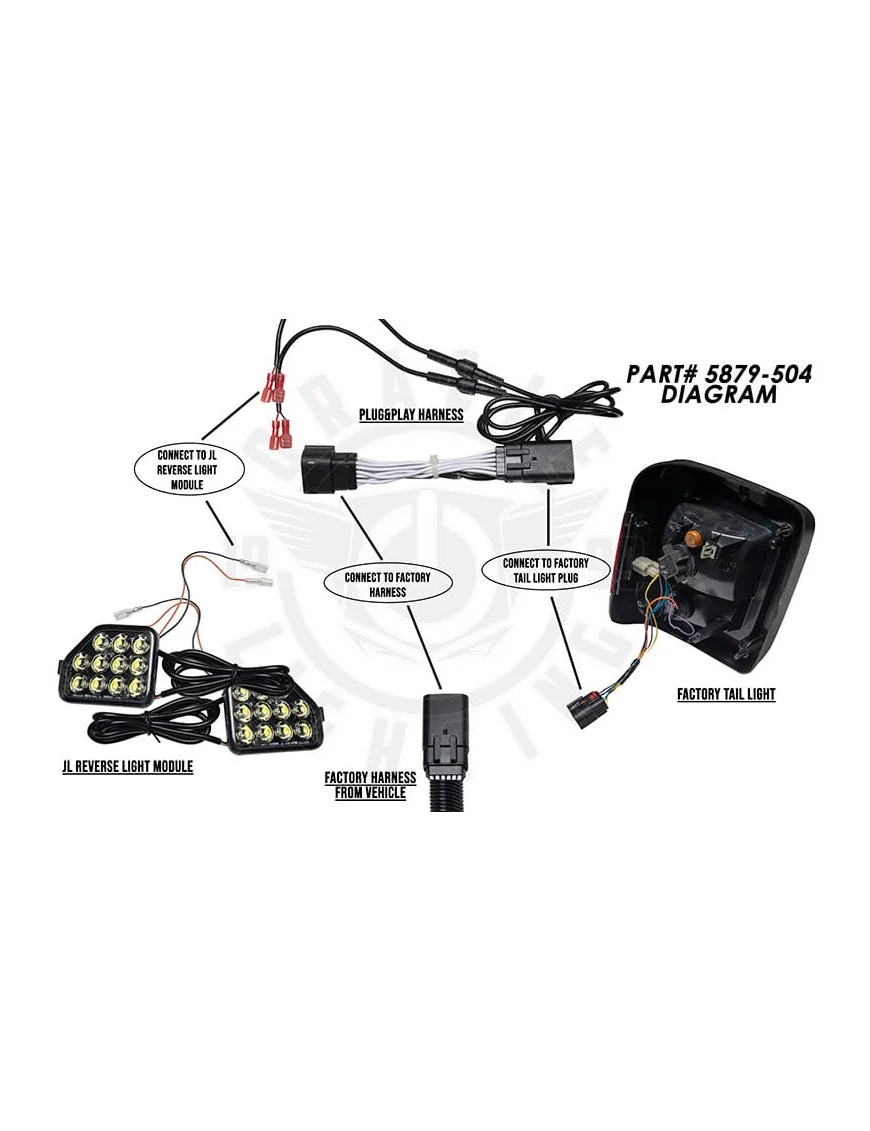 PART# 5879-504
DIAGRAM

PLUG&PLAY HARNESS

CONNECT TO JL REVERSE LIGHT MODULE

CONNECT TO FACTORY HARNESS

CONNECT TO FACTORY TAIL LIGHT PLUG

FACTORY TAIL LIGHT

JL REVERSE LIGHT MODULE

FACTORY HARNESS FROM VEHICLE

ORACLE LIGHTING